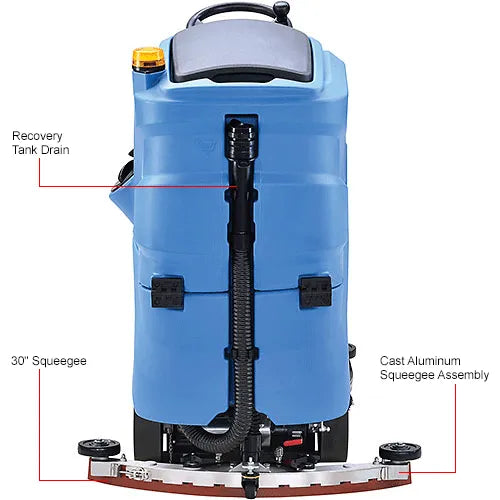 Recovery
Tank Drain

30" Squeegee

Cast Aluminum
Squeegee Assembly